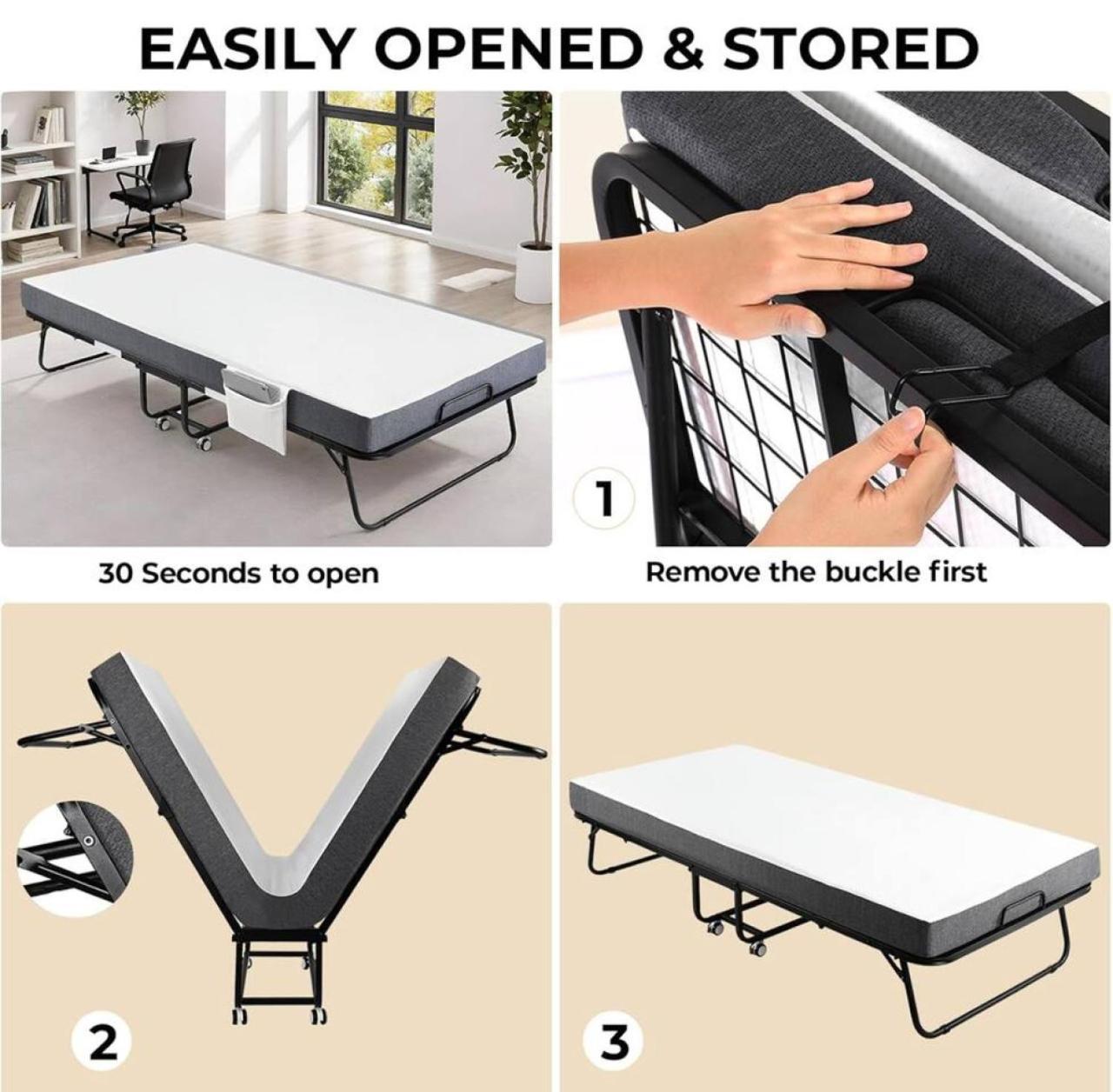 EASILY OPENED & STORED

30 Seconds to open

1

Remove the buckle first

2

3